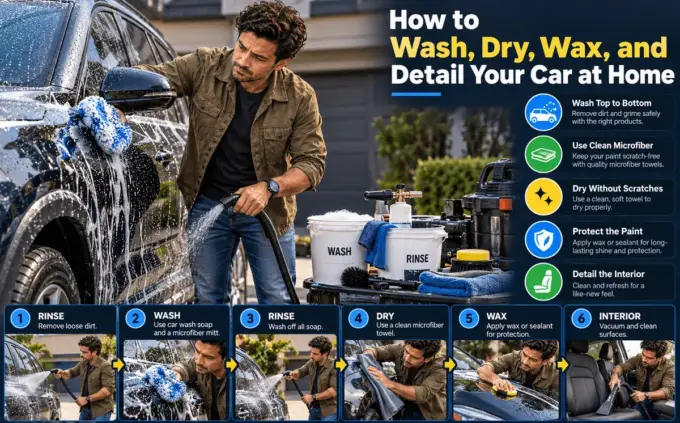 How to
Wash, Dry, Wax, and
Detail Your Car at Home

Wash Top to Bottom
Remove dirt and grime safely with the right products.

Use Clean Microfiber
Keep your paint scratch-free with quality microfiber towels.

Dry Without Scratches
Use a clean, soft towel to dry properly.

Protect the Paint
Apply wax or sealant for long-lasting shine and protection.

Detail the Interior
Clean and refresh for a like-new feel.

WASH

RINSE

1 RINSE
Remove loose dirt.

2 WASH
Use car wash soap and a microfiber mitt.

3 RINSE
Wash off all soap.

4 DRY
Use a clean microfiber towel.

5 WAX
Apply wax or sealant for protection.

6 INTERIOR
Vacuum and clean surfaces.