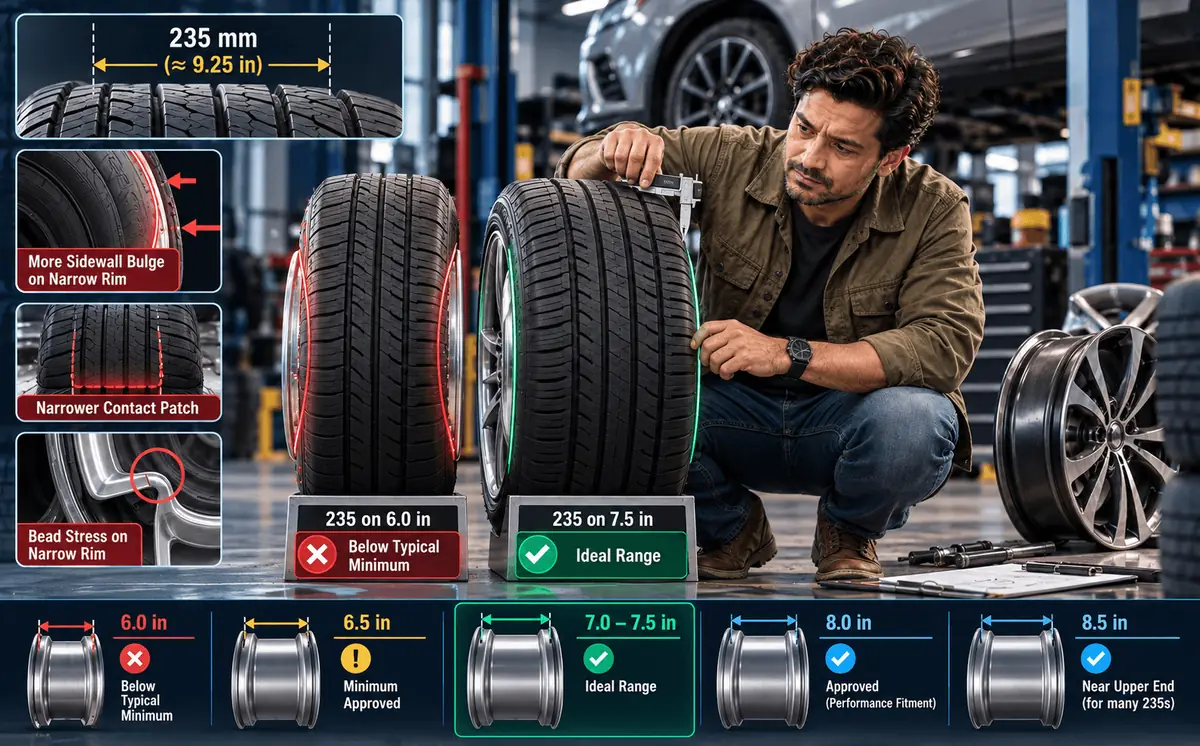 235 mm
(≈ 9.25 in)

More Sidewall Bulge on Narrow Rim

Narrower Contact Patch

Bead Stress on Narrow Rim

235 on 6.0 in
Below Typical Minimum

235 on 7.5 in
Ideal Range

6.0 in
Below Typical Minimum

6.5 in
Minimum Approved

7.0 – 7.5 in
Ideal Range

8.0 in
Approved
(Performance Fitment)

8.5 in
Near Upper End
(for many 235s)